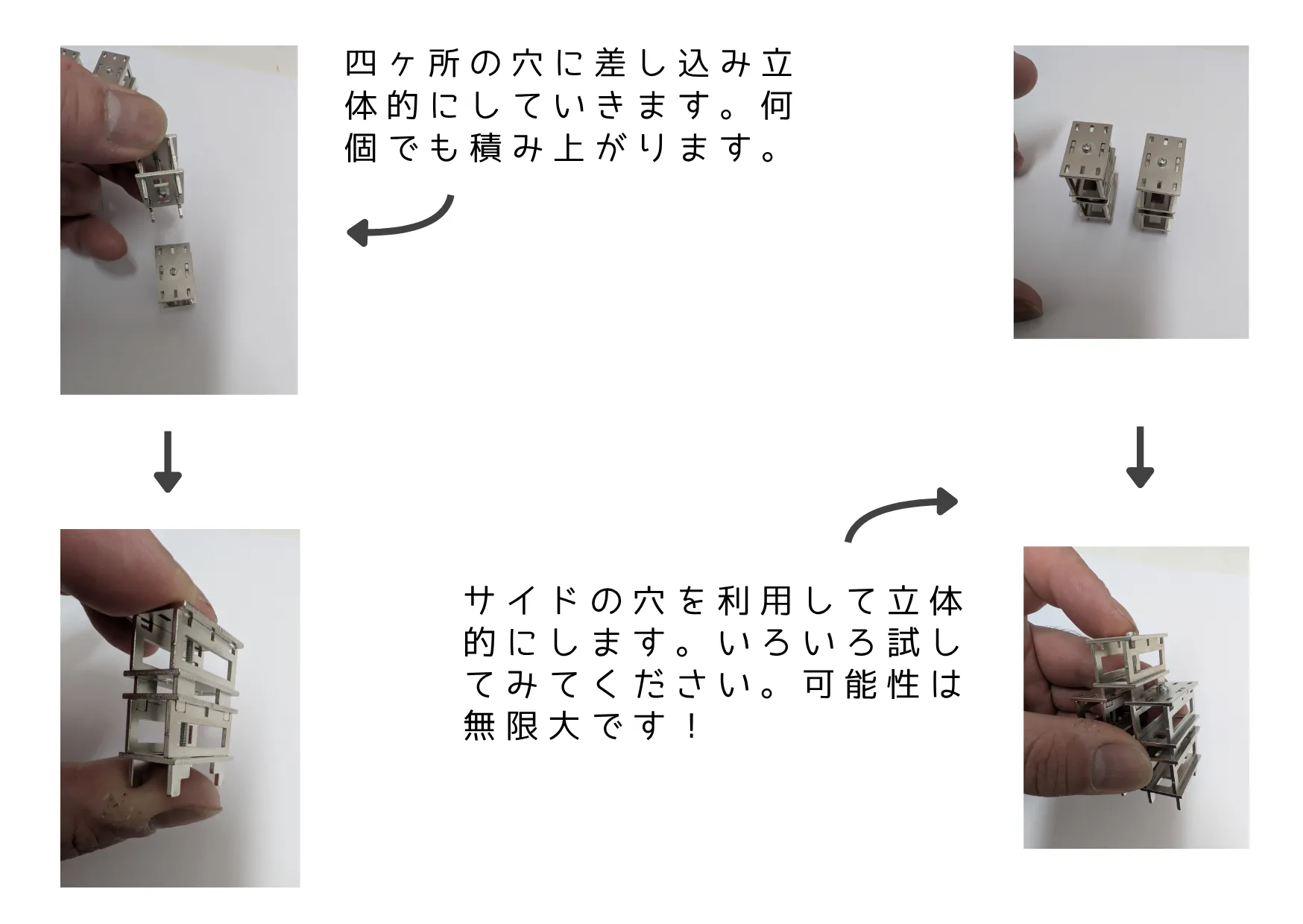 四ヶ所の穴に差し込み立体的にしていきます。何個でも積み上がります。

サイドの穴を利用して立体的にします。いろいろ試してみてください。可能性は無限大です！