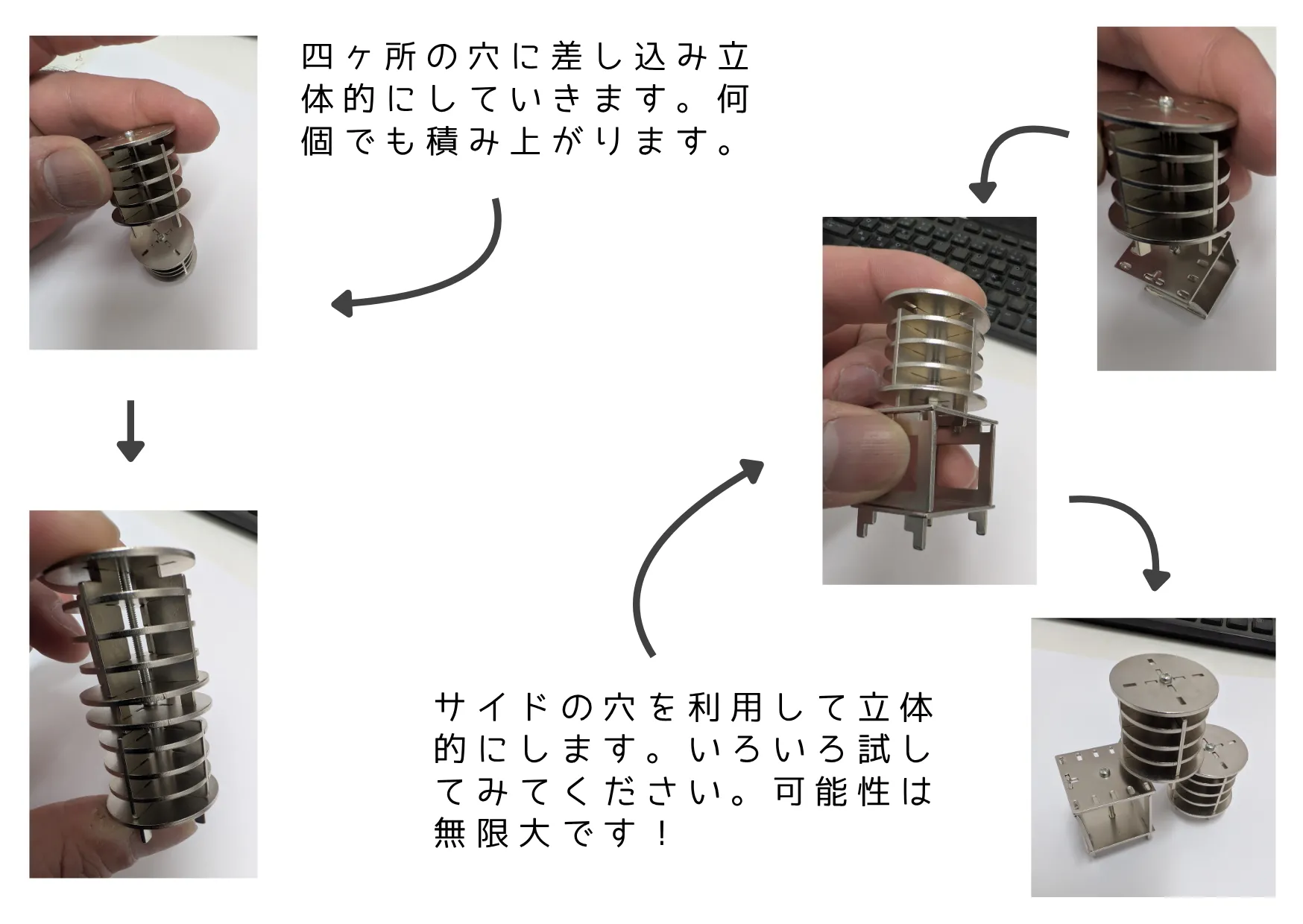 四ヶ所の穴に差し込み立体的にしていきます。何個でも積み上がります。

サイドの穴を利用して立体的にします。いろいろ試してみてください。可能性は無限大です！